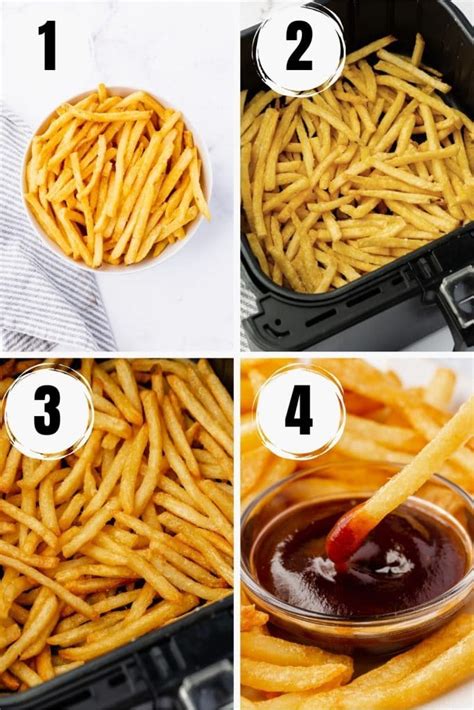 1

2

3

4