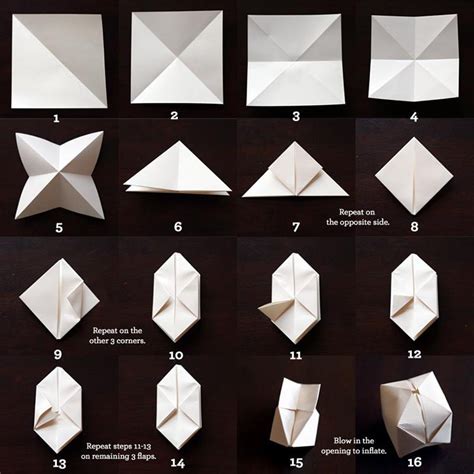 1

2

3

4

5

6

7

Repeat on the opposite side.

8

9

Repeat on the other 3 corners.

10

11

12

13

Repeat steps 11-13 on remaining 3 flaps.

14

15

Blow in the opening to inflate.

16