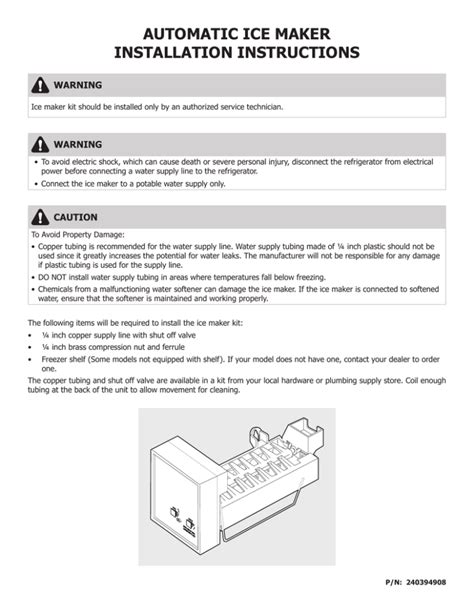 AUTOMATIC ICE MAKER
INSTALLATION INSTRUCTIONS

WARNING

Ice maker kit should be installed only by an authorized service technician.

WARNING

• To avoid electric shock, which can cause death or severe personal injury, disconnect the refrigerator from electrical power before connecting a water supply line to the refrigerator.
• Connect the ice maker to a potable water supply only.

CAUTION

To Avoid Property Damage:
• Copper tubing is recommended for the water supply line. Water supply tubing made of ¼ inch plastic should not be used since it greatly increases the potential for water leaks. The manufacturer will not be responsible for any damage if plastic tubing is used for the supply line.
• DO NOT install water supply tubing in areas where temperatures fall below freezing.
• Chemicals from a malfunctioning water softener can damage the ice maker. If the ice maker is connected to softened water, ensure that the softener is maintained and working properly.

The following items will be required to install the ice maker kit:
• ¼ inch copper supply line with shut off valve
• ¼ inch brass compression nut and ferrule
• Freezer shelf (Some models not equipped with shelf). If your model does not have one, contact your dealer to order one.

The copper tubing and shut off valve are available in a kit from your local hardware or plumbing supply store. Coil enough tubing at the back of the unit to allow movement for cleaning.

P/N: 240394908