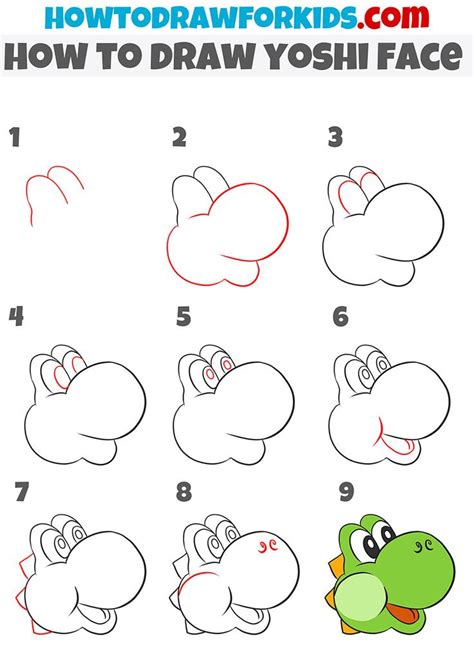 HOWTODRAWFORKIDS.com
HOW TO DRAW YOSHI FACE

1

2

3

4

5

6

7

8

9