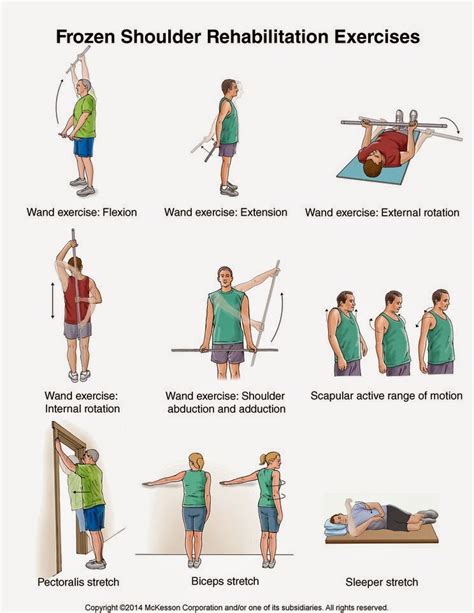 Frozen Shoulder Rehabilitation Exercises

Wand exercise: Flexion

Wand exercise: Extension

Wand exercise: External rotation

Wand exercise: Internal rotation

Wand exercise: Shoulder abduction and adduction

Scapular active range of motion

Pectoralis stretch

Biceps stretch

Sleeper stretch

Copyright ©2014 McKesson Corporation and/or one of its subsidiaries. All rights reserved.