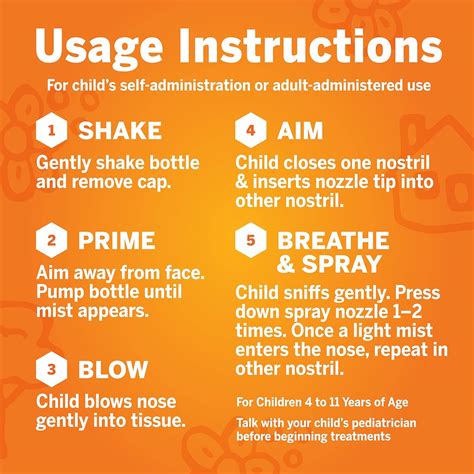 Usage Instructions

For child's self-administration or adult-administered use

1 SHAKE

Gently shake bottle and remove cap.

2 PRIME

Aim away from face. Pump bottle until mist appears.

3 BLOW

Child blows nose gently into tissue.

4 AIM

Child closes one nostril & inserts nozzle tip into other nostril.

5 BREATHE & SPRAY

Child sniffs gently. Press down spray nozzle 1–2 times. Once a light mist enters the nose, repeat in other nostril.

For Children 4 to 11 Years of Age

Talk with your child's pediatrician before beginning treatments