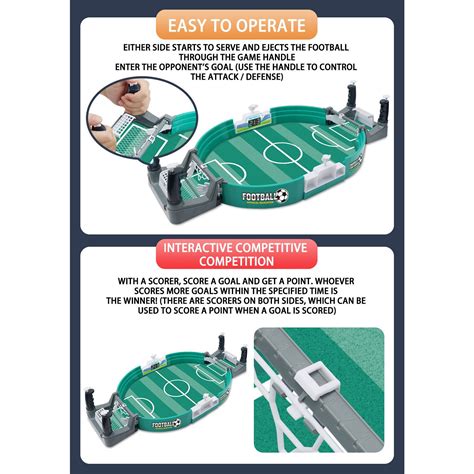 EASY TO OPERATE

EITHER SIDE STARTS TO SERVE AND EJECTS THE FOOTBALL THROUGH THE GAME HANDLE
ENTER THE OPPONENT'S GOAL (USE THE HANDLE TO CONTROL THE ATTACK / DEFENSE)

FOOTBALL

INTERACTIVE COMPETITIVE COMPETITION

WITH A SCORER, SCORE A GOAL AND GET A POINT. WHOEVER SCORES MORE GOALS WITHIN THE SPECIFIED TIME IS THE WINNER! (THERE ARE SCORERS ON BOTH SIDES, WHICH CAN BE USED TO SCORE A POINT WHEN A GOAL IS SCORED)

FOOTBALL