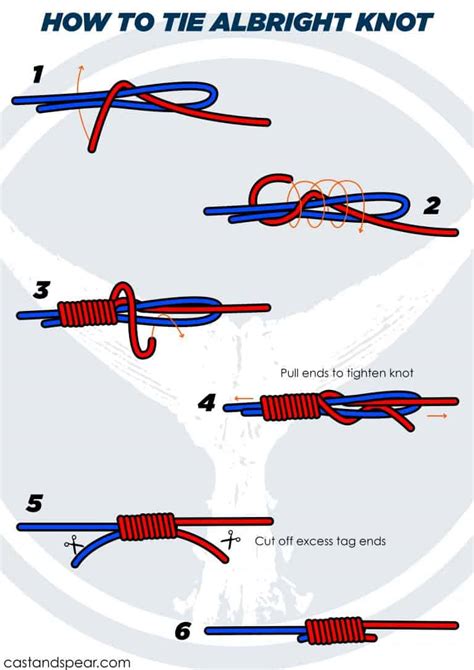 HOW TO TIE ALBRIGHT KNOT

1

2

3

Pull ends to tighten knot

4

5

Cut off excess tag ends

6

castandspear.com