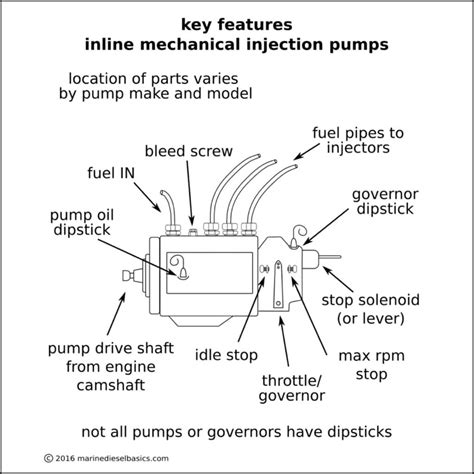 key features
inline mechanical injection pumps

location of parts varies by pump make and model

fuel pipes to injectors

bleed screw

fuel IN

governor dipstick

pump oil dipstick

stop solenoid (or lever)

pump drive shaft from engine camshaft

idle stop

max rpm stop

throttle/ governor

not all pumps or governors have dipsticks

© 2016 marinedieselbasics.com