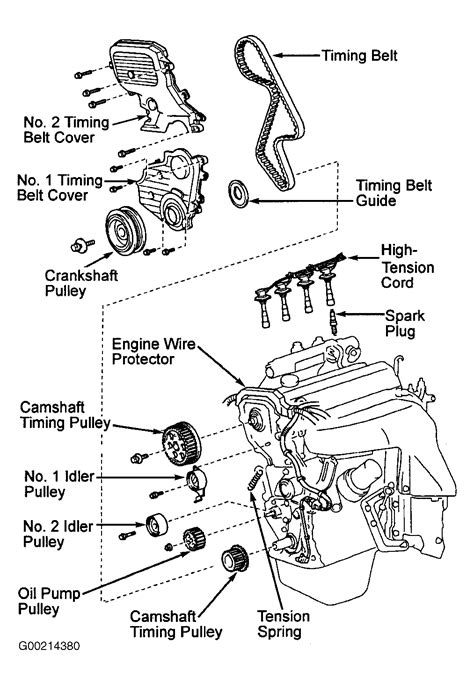 Timing Belt

No. 2 Timing Belt Cover

No. 1 Timing Belt Cover

Timing Belt Guide

Crankshaft Pulley

High-Tension Cord

Spark Plug

Engine Wire Protector

Camshaft Timing Pulley

No. 1 Idler Pulley

No. 2 Idler Pulley

Oil Pump Pulley

Camshaft Timing Pulley

Tension Spring

G00214380