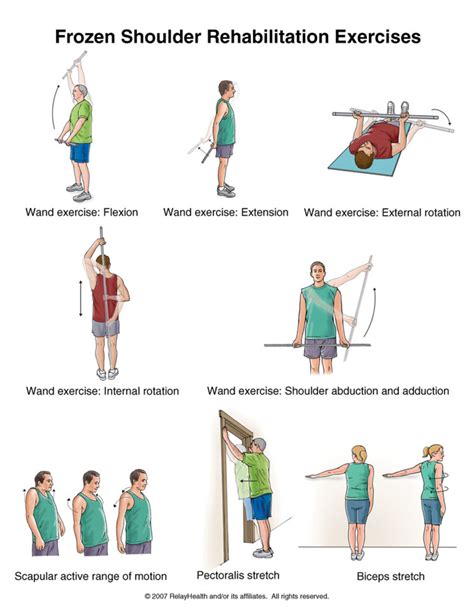 Frozen Shoulder Rehabilitation Exercises

Wand exercise: Flexion

Wand exercise: Extension

Wand exercise: External rotation

Wand exercise: Internal rotation

Wand exercise: Shoulder abduction and adduction

Scapular active range of motion

Pectoralis stretch

Biceps stretch

© 2007 RelayHealth and/or its affiliates. All rights reserved.