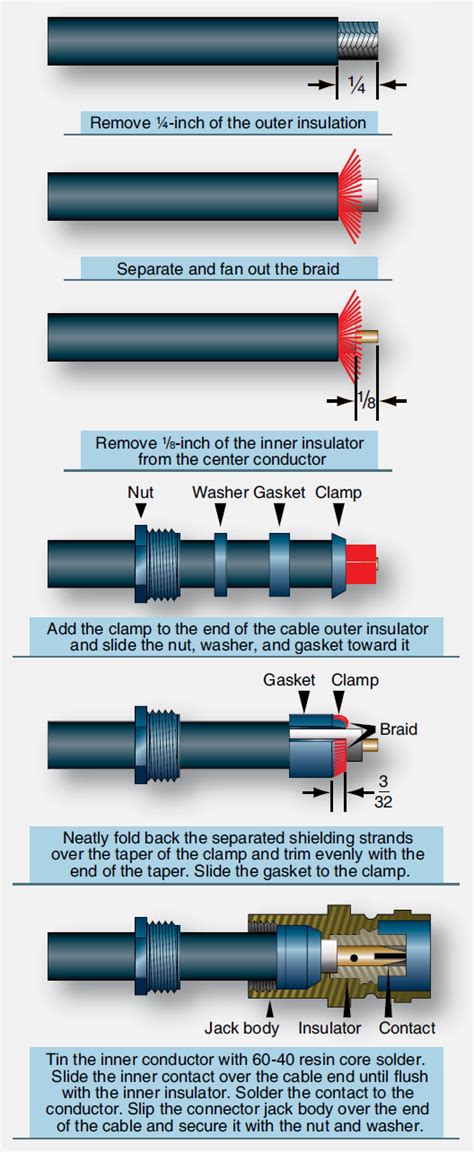 $\frac{1}{4}$

Remove ¼-inch of the outer insulation

Separate and fan out the braid

$\frac{1}{8}$

Remove ⅛-inch of the inner insulator from the center conductor

Nut Washer Gasket Clamp

Add the clamp to the end of the cable outer insulator and slide the nut, washer, and gasket toward it

Gasket Clamp

Braid

$\frac{3}{32}$

Neatly fold back the separated shielding strands over the taper of the clamp and trim evenly with the end of the taper. Slide the gasket to the clamp.

Jack body Insulator Contact

Tin the inner conductor with 60-40 resin core solder. Slide the inner contact over the cable end until flush with the inner insulator. Solder the contact to the conductor. Slip the connector jack body over the end of the cable and secure it with the nut and washer.