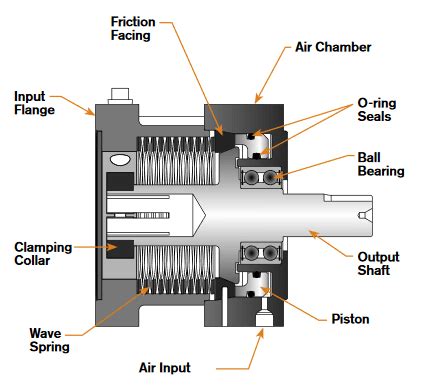 Friction Facing

Air Chamber

Input Flange

O-ring Seals

Ball Bearing

Clamping Collar

Output Shaft

Piston

Wave Spring

Air Input