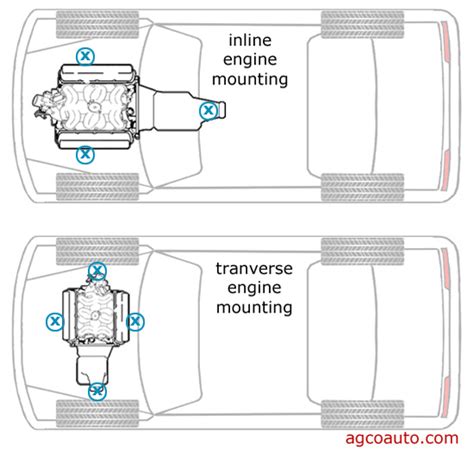 inline engine mounting

tranverse engine mounting

agcoauto.com