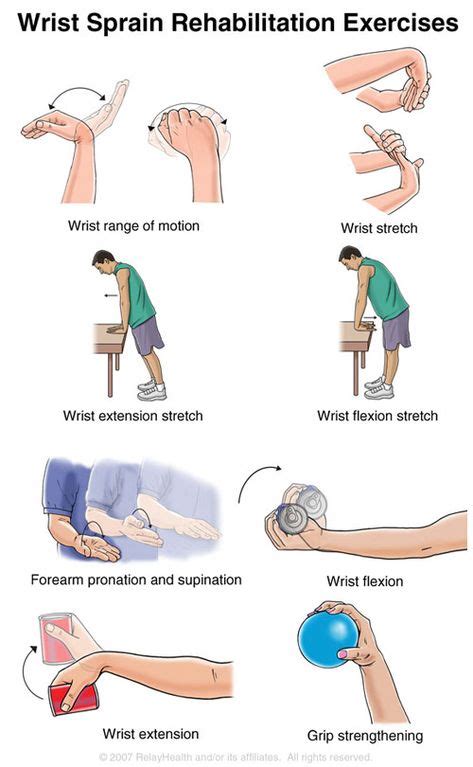 Wrist Sprain Rehabilitation Exercises

Wrist range of motion

Wrist stretch

Wrist extension stretch

Wrist flexion stretch

Forearm pronation and supination

Wrist flexion

Wrist extension

Grip strengthening

© 2007 RelayHealth and/or its affiliates. All rights reserved.