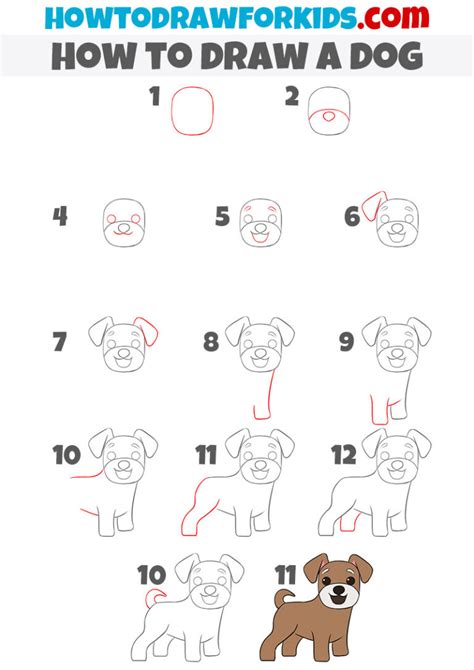 HOWTODRAWFORKIDS.com

HOW TO DRAW A DOG

1 2

4 5 6

7 8 9

10 11 12

10 11