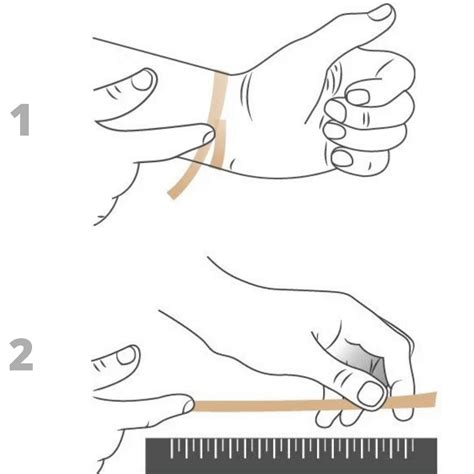 1

2