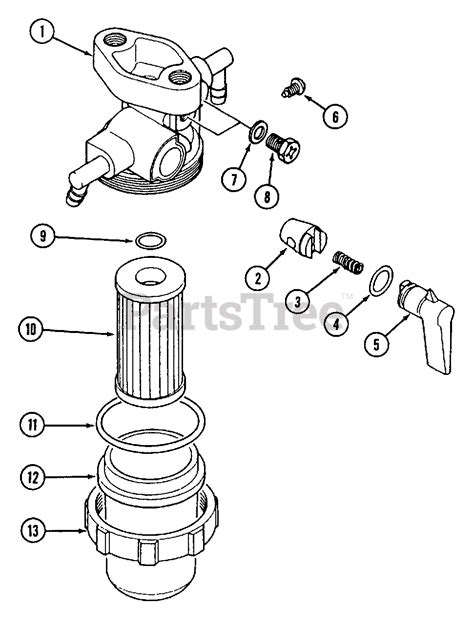 1
6
7
8
9
2
3
4
5
10
PartsTree™
11
12
13