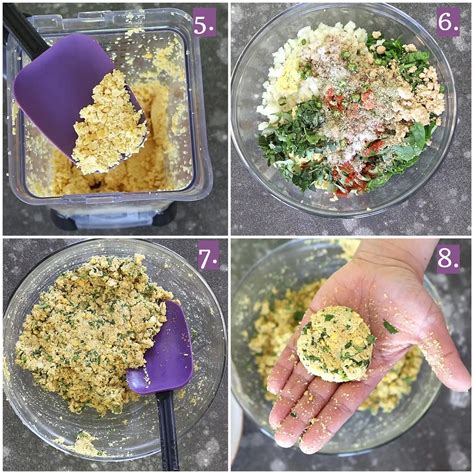 5.

6.

7.

8.