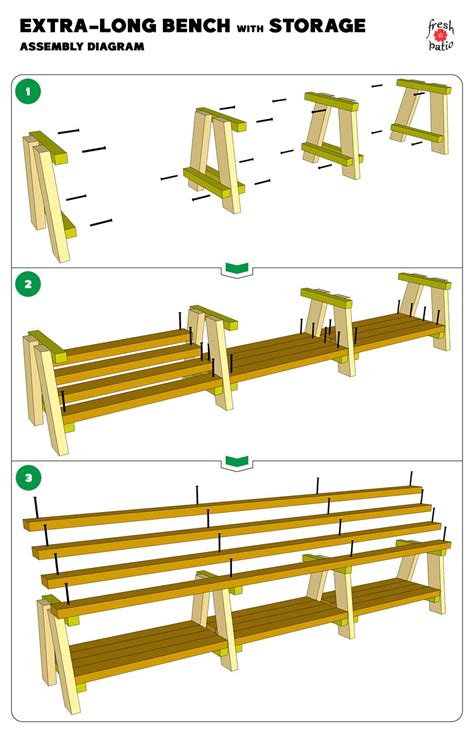 EXTRA-LONG BENCH WITH STORAGE
ASSEMBLY DIAGRAM

fresh patio

1

2

3