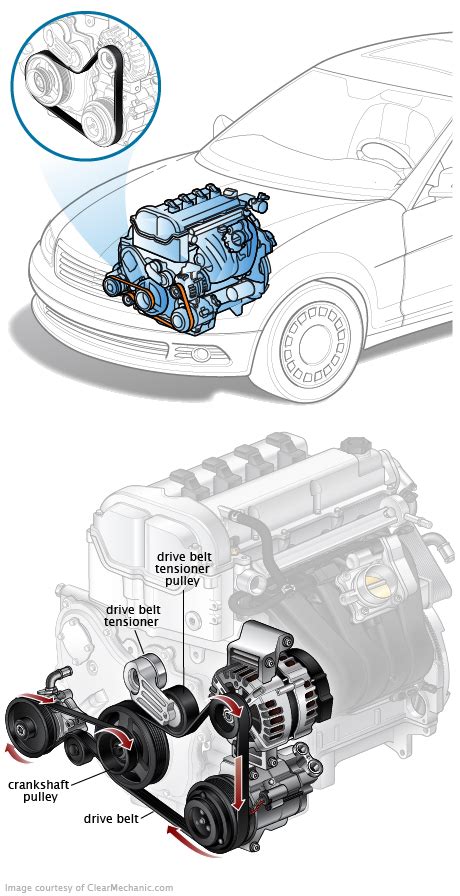 drive belt tensioner pulley

drive belt tensioner

crankshaft pulley

drive belt

Image courtesy of ClearMechanic.com