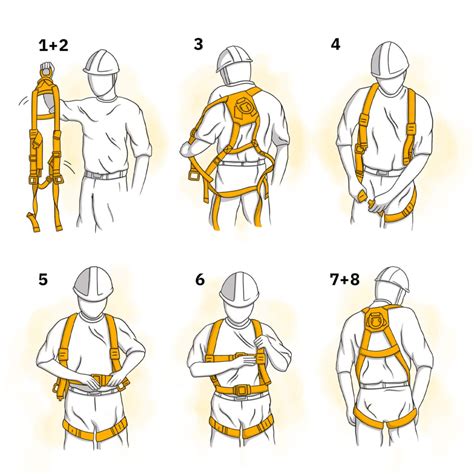 1+2

3

4

5

6

7+8