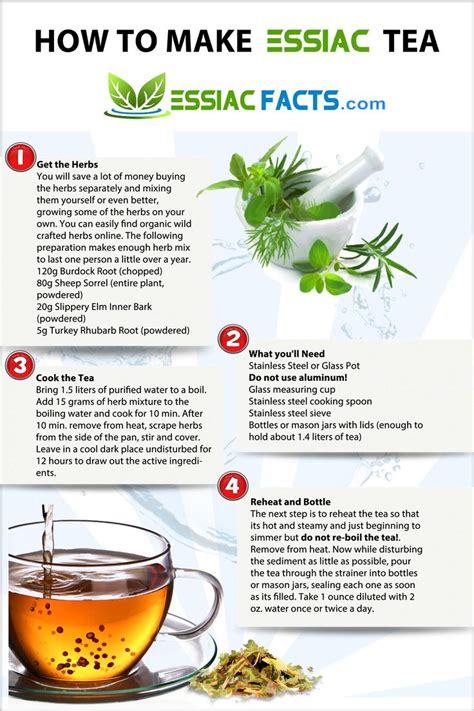 HOW TO MAKE ESSIAC TEA

ESSIAC FACTS.com

1

Get the Herbs
You will save a lot of money buying the herbs separately and mixing them yourself or even better, growing some of the herbs on your own. You can easily find organic wild crafted herbs online. The following preparation makes enough herb mix to last one person a little over a year.
120g Burdock Root (chopped)
80g Sheep Sorrel (entire plant, powdered)
20g Slippery Elm Inner Bark (powdered)
5g Turkey Rhubarb Root (powdered)

2

What you'll Need
Stainless Steel or Glass Pot
Do not use aluminum!
Glass measuring cup
Stainless steel cooking spoon
Stainless steel sieve
Bottles or mason jars with lids (enough to hold about 1.4 liters of tea)

3

Cook the Tea
Bring 1.5 liters of purified water to a boil. Add 15 grams of herb mixture to the boiling water and cook for 10 min. After 10 min. remove from heat, scrape herbs from the side of the pan, stir and cover. Leave in a cool dark place undisturbed for 12 hours to draw out the active ingredients.

4

Reheat and Bottle
The next step is to reheat the tea so that its hot and steamy and just beginning to simmer but do not re-boil the tea!. Remove from heat. Now while disturbing the sediment as little as possible, pour the tea through the strainer into bottles or mason jars, sealing each one as soon as its filled. Take 1 ounce diluted with 2 oz. water once or twice a day.