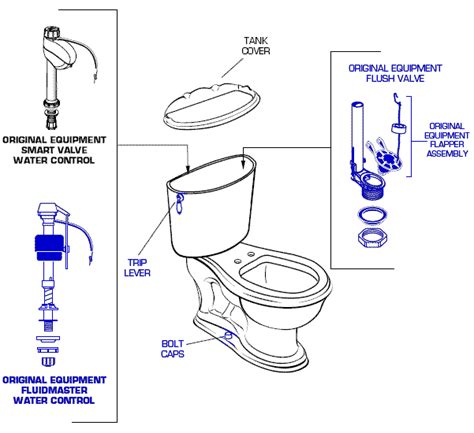 ORIGINAL EQUIPMENT
SMART VALVE
WATER CONTROL

ORIGINAL EQUIPMENT
FLUIDMASTER
WATER CONTROL

TANK
COVER

TRIP
LEVER

BOLT
CAPS

ORIGINAL EQUIPMENT
FLUSH VALVE

ORIGINAL
EQUIPMENT
FLAPPER
ASSEMBLY