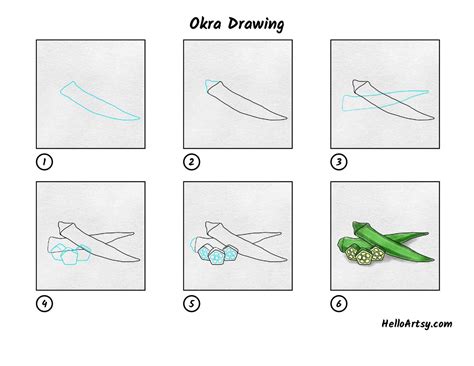 Okra Drawing

1

2

3

4

5

6

HelloArtsy.com