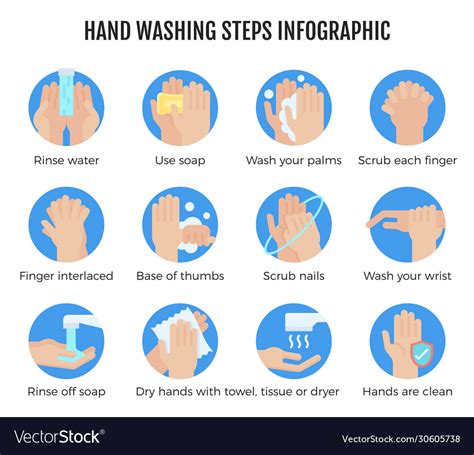 HAND WASHING STEPS INFOGRAPHIC

Rinse water

Use soap

Wash your palms

Scrub each finger

Finger interlaced

Base of thumbs

Scrub nails

Wash your wrist

Rinse off soap

Dry hands with towel, tissue or dryer

Hands are clean

VectorStock®

VectorStock.com/30605738