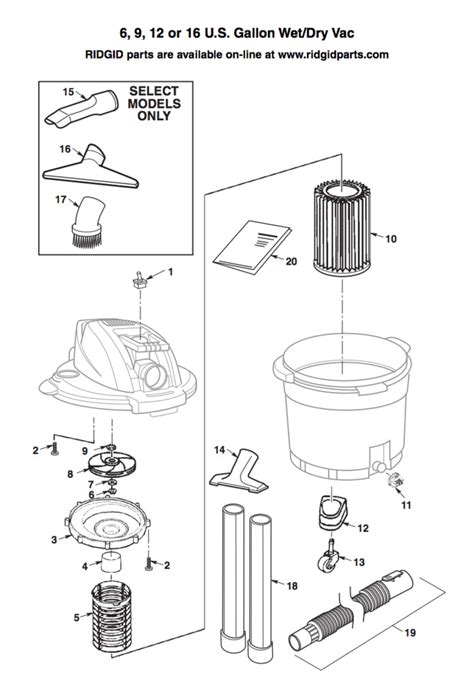 6, 9, 12 or 16 U.S. Gallon Wet/Dry Vac
RIDGID parts are available on-line at www.ridgidparts.com

15
SELECT MODELS ONLY
16
17
1
20
10
2
9
8
7
6
3
4
2
5
14
11
12
13
18
19