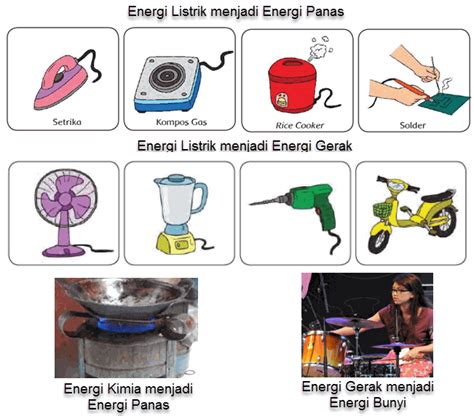 Energi Listrik menjadi Energi Panas

Setrika

Kompos Gas

Rice Cooker

Solder

Energi Listrik menjadi Energi Gerak

Energi Kimia menjadi Energi Panas

Energi Gerak menjadi Energi Bunyi