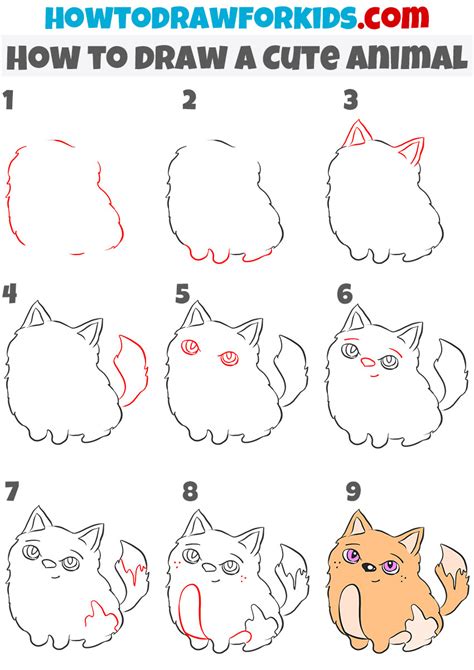 HOWTODRAWFORKIDS.com
HOW TO DRAW A CUTE ANIMAL

1
2
3
4
5
6
7
8
9