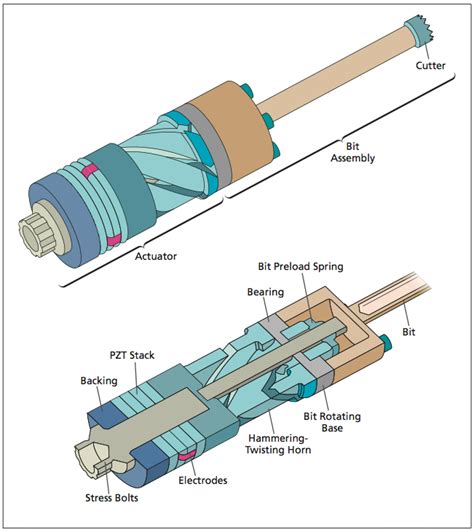 Cutter

Bit Assembly

Actuator

Bit Preload Spring

Bearing

Bit

PZT Stack

Backing

Bit Rotating Base

Hammering-Twisting Horn

Electrodes

Stress Bolts