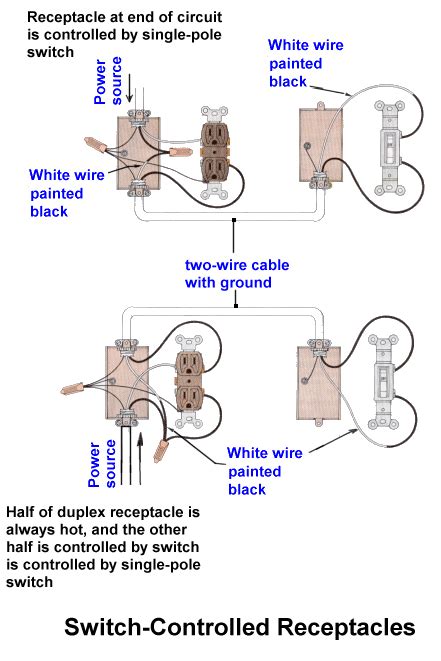 Receptacle at end of circuit is controlled by single-pole switch

Power source

White wire painted black

White wire painted black

two-wire cable with ground

Power source

White wire painted black

Half of duplex receptacle is always hot, and the other half is controlled by switch is controlled by single-pole switch

Switch-Controlled Receptacles