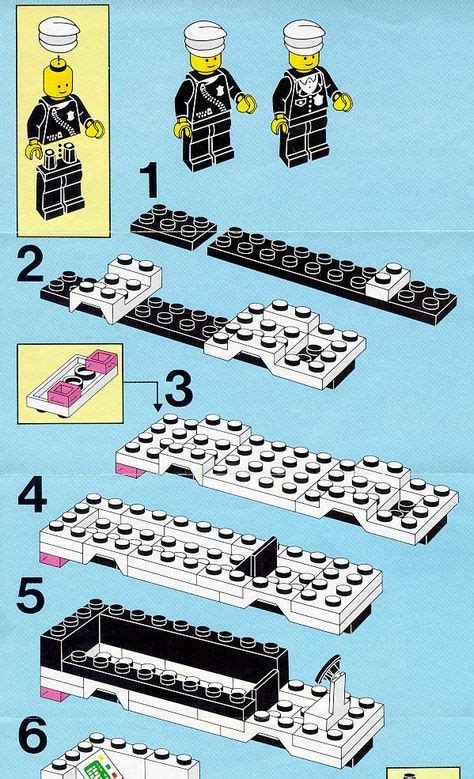 1
2
3
4
5
6