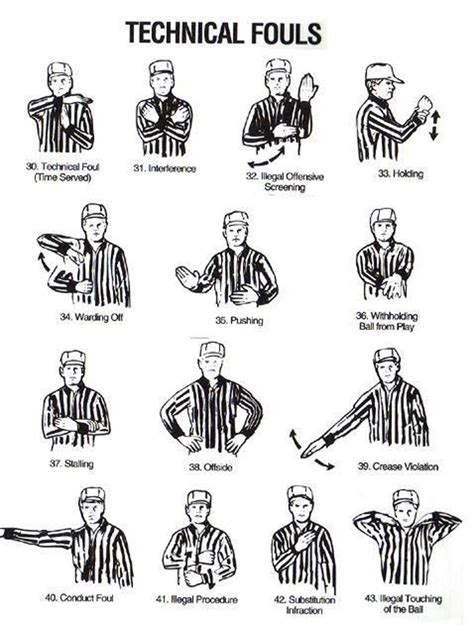 TECHNICAL FOULS

30. Technical Foul (Time Served)

31. Interference

32. Illegal Offensive Screening

33. Holding

34. Warding Off

35. Pushing

36. Withholding Ball from Play

37. Stalling

38. Offside

39. Crease Violation

40. Conduct Foul

41. Illegal Procedure

42. Substitution Infraction

43. Illegal Touching of the Ball