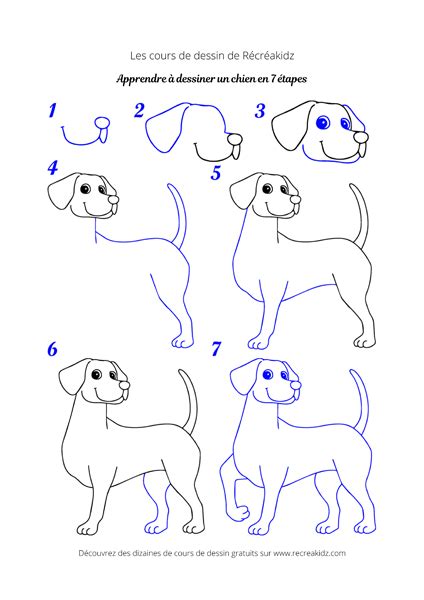 Les cours de dessin de Récréakidz

Apprendre à dessiner un chien en 7 étapes

1

2

3

4

5

6

7

Découvrez des dizaines de cours de dessin gratuits sur www.recreakidz.com