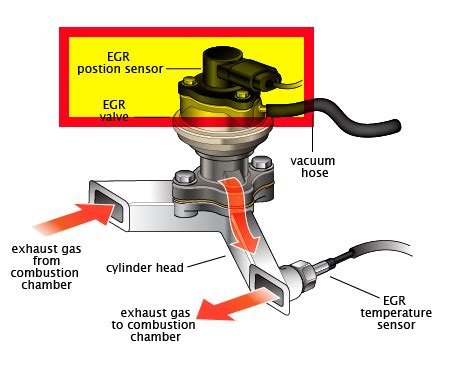 EGR
postion sensor

EGR
valve

vacuum
hose

exhaust gas
from
combustion
chamber

cylinder head

exhaust gas
to combustion
chamber

EGR
temperature
sensor