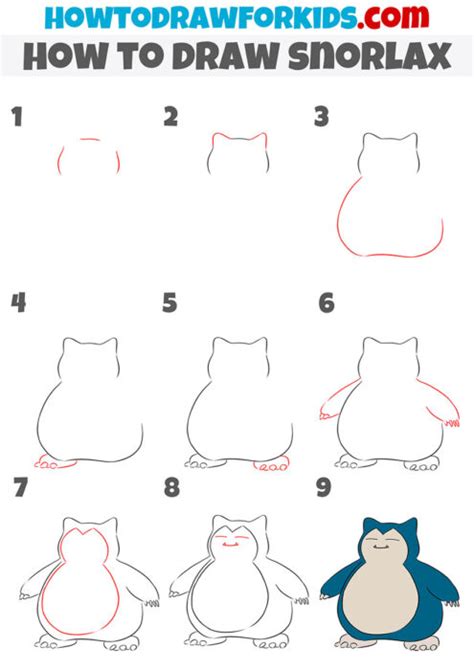 HOWTODRAWFORKIDS.com
HOW TO DRAW SNORLAX

1

2

3

4

5

6

7

8

9