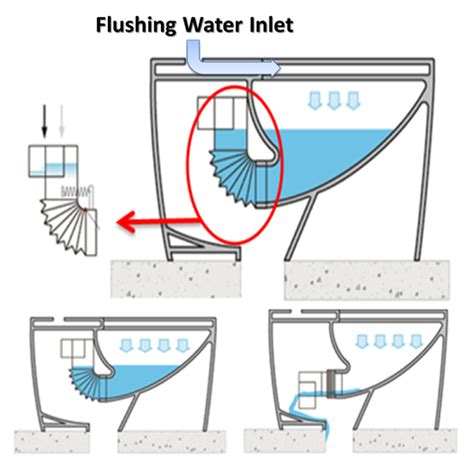 Flushing Water Inlet