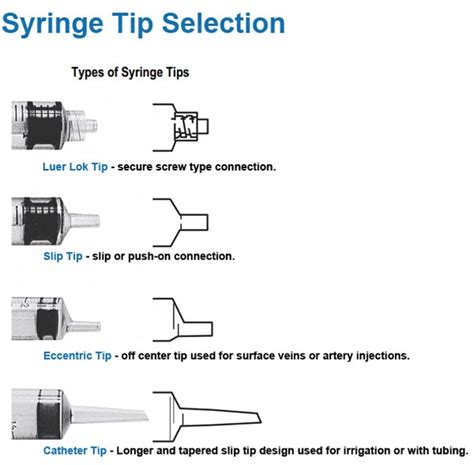 Syringe Tip Selection

Types of Syringe Tips

Luer Lok Tip - secure screw type connection.

Slip Tip - slip or push-on connection.

Eccentric Tip - off center tip used for surface veins or artery injections.

Catheter Tip - Longer and tapered slip tip design used for irrigation or with tubing.