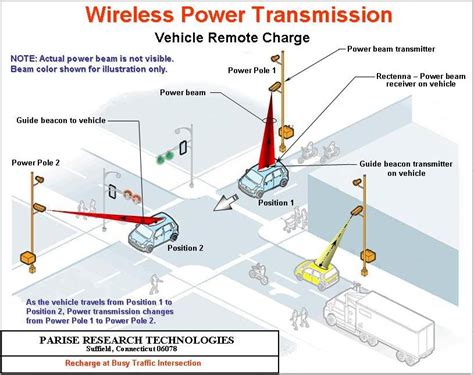 Wireless Power Transmission

Vehicle Remote Charge

NOTE: Actual power beam is not visible. Beam color shown for illustration only.

Power beam transmitter

Power Pole 1

Rectenna – Power beam receiver on vehicle

Power beam

Guide beacon to vehicle

Power Pole 2

Guide beacon transmitter on vehicle

Position 1

Position 2

As the vehicle travels from Position 1 to Position 2, Power transmission changes from Power Pole 1 to Power Pole 2.

PARISE RESEARCH TECHNOLOGIES
Suffield, Connecticut 06078

Recharge at Busy Traffic Intersection