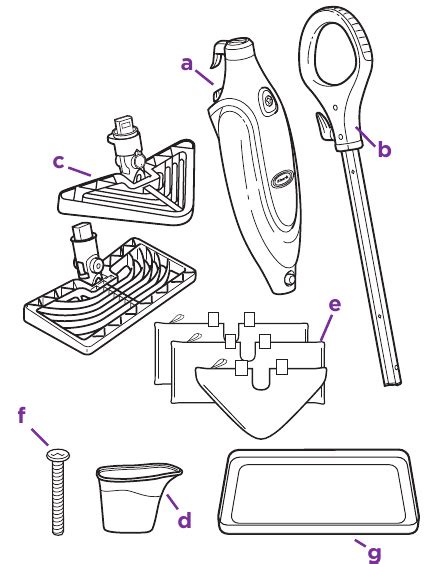 a
b
c
e
f
d
g