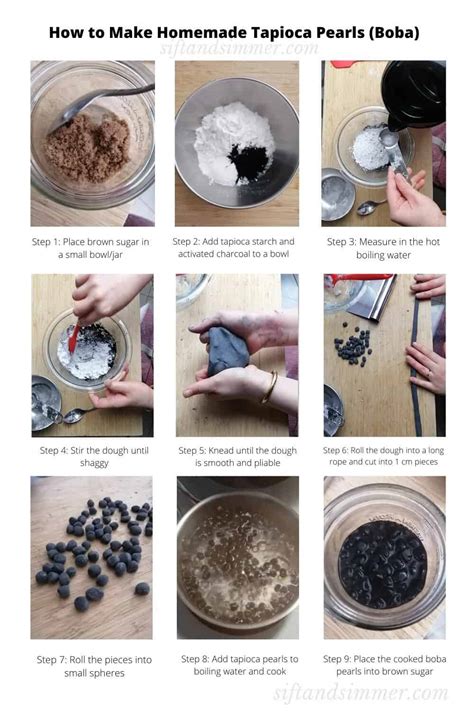 How to Make Homemade Tapioca Pearls (Boba)

siftandsimmer.com

Step 1: Place brown sugar in a small bowl/jar

Step 2: Add tapioca starch and activated charcoal to a bowl

Step 3: Measure in the hot boiling water

Step 4: Stir the dough until shaggy

Step 5: Knead until the dough is smooth and pliable

Step 6: Roll the dough into a long rope and cut into 1 cm pieces

Step 7: Roll the pieces into small spheres

Step 8: Add tapioca pearls to boiling water and cook

Step 9: Place the cooked boba pearls into brown sugar

siftandsimmer.com