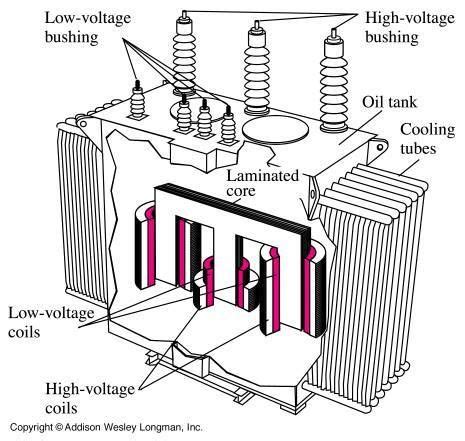 Low-voltage bushing

High-voltage bushing

Oil tank

Cooling tubes

Laminated core

Low-voltage coils

High-voltage coils

Copyright © Addison Wesley Longman, Inc.