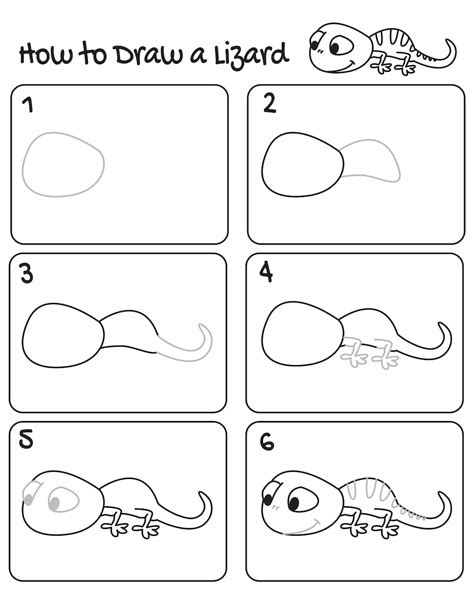 How to Draw a Lizard

1

2

3

4

5

6