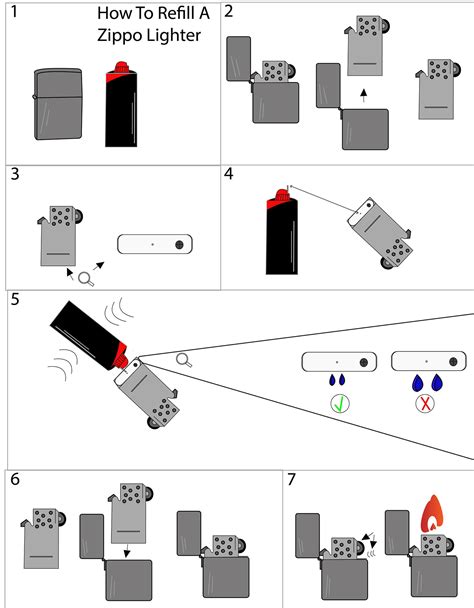 1

How To Refill A Zippo Lighter

2

3

4

5

6

7