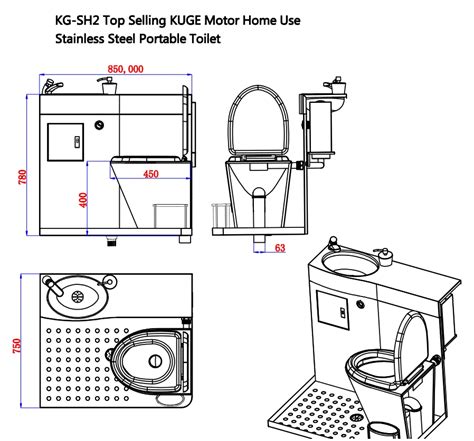 KG-SH2 Top Selling KUGE Motor Home Use Stainless Steel Portable Toilet

850, 000

780

450

400

63

750