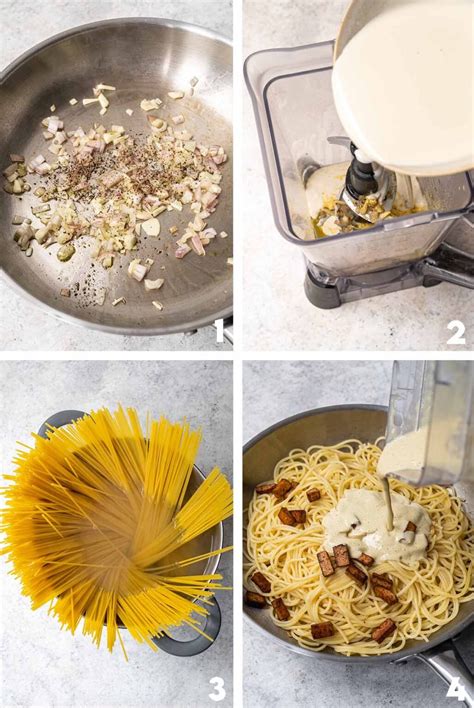 1
2
3
4