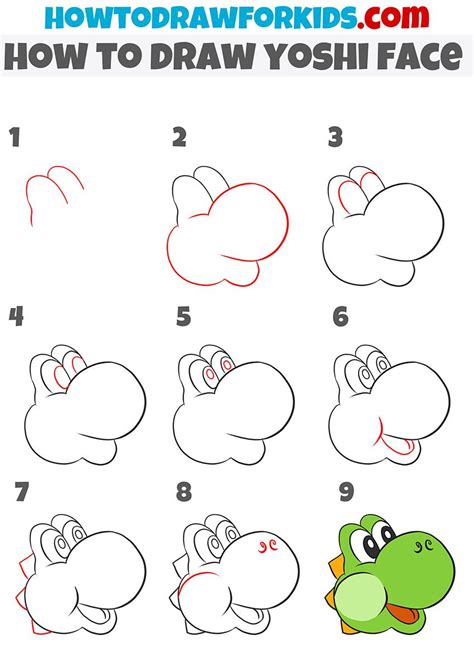 HOWTODRAWFORKIDS.com
HOW TO DRAW YOSHI FACE

1

2

3

4

5

6

7

8

9