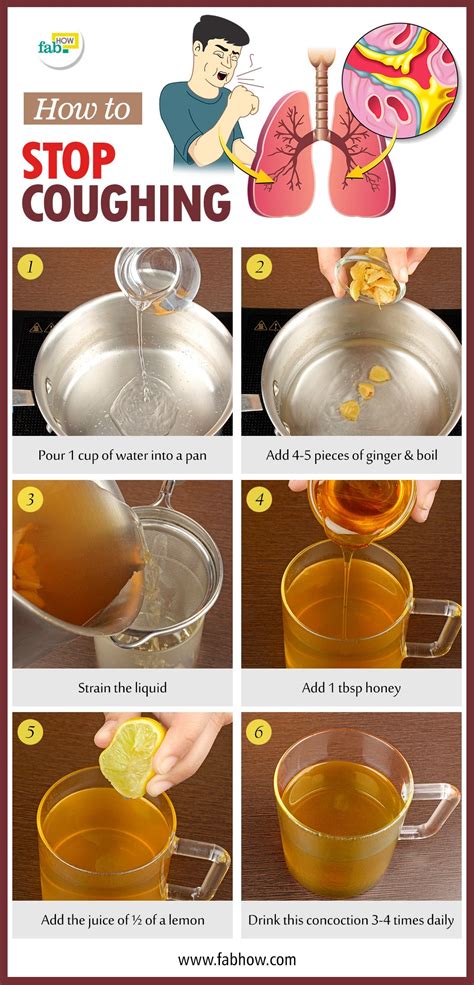 fab HOW

How to

STOP COUGHING

1

Pour 1 cup of water into a pan

2

Add 4-5 pieces of ginger & boil

3

Strain the liquid

4

Add 1 tbsp honey

5

Add the juice of ½ of a lemon

6

Drink this concoction 3-4 times daily

www.fabhow.com