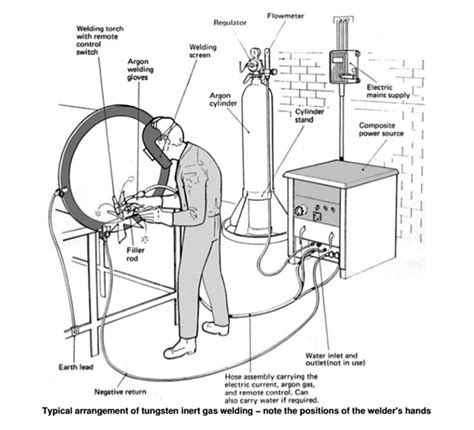 Welding torch with remote control switch

Argon welding gloves

Welding screen

Regulator

Flowmeter

Argon cylinder

Cylinder stand

Electric mains supply

Composite power source

Filler rod

Earth lead

Negative return

Hose assembly carrying the electric current, argon gas, and remote control. Can also carry water if required.

Water inlet and outlet(not in use)

Typical arrangement of tungsten inert gas welding – note the positions of the welder's hands