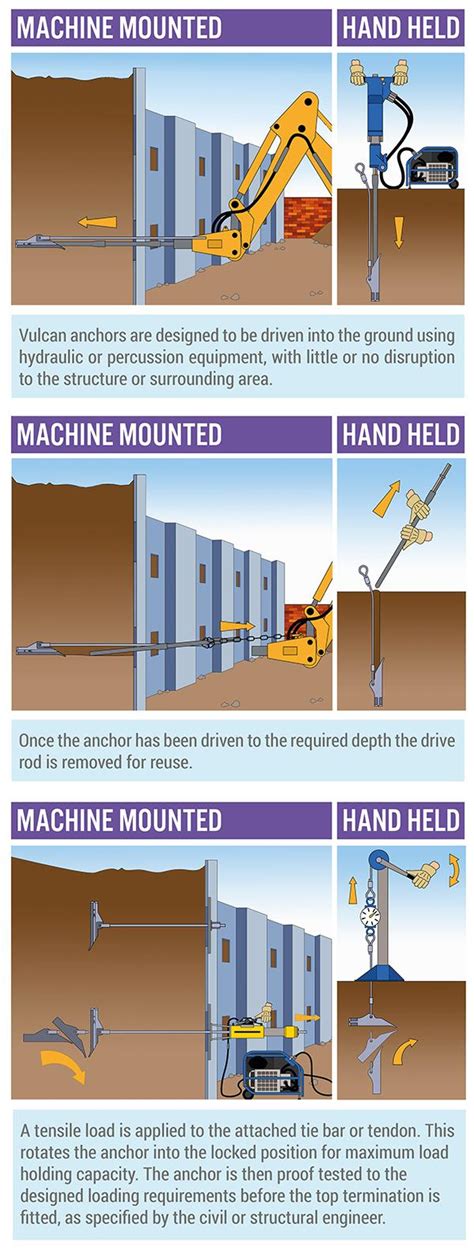 MACHINE MOUNTED

HAND HELD

Vulcan anchors are designed to be driven into the ground using hydraulic or percussion equipment, with little or no disruption to the structure or surrounding area.

MACHINE MOUNTED

HAND HELD

Once the anchor has been driven to the required depth the drive rod is removed for reuse.

MACHINE MOUNTED

HAND HELD

A tensile load is applied to the attached tie bar or tendon. This rotates the anchor into the locked position for maximum load holding capacity. The anchor is then proof tested to the designed loading requirements before the top termination is fitted, as specified by the civil or structural engineer.